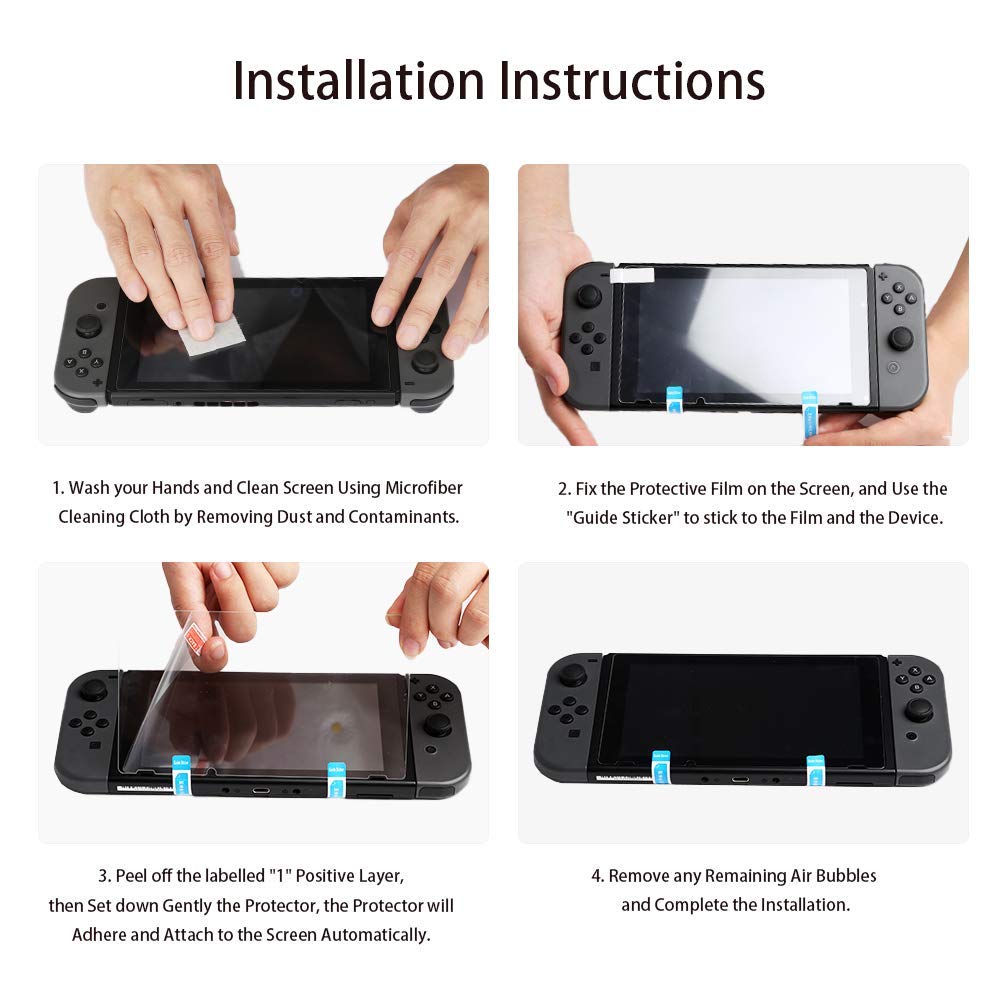 Installation Instructions

1. Wash your Hands and Clean Screen Using Microfiber Cleaning Cloth by Removing Dust and Contaminants.

2. Fix the Protective Film on the Screen, and Use the "Guide Sticker" to stick to the Film and the Device.

3. Peel off the labelled "1" Positive Layer, then Set down Gently the Protector, the Protector will Adhere and Attach to the Screen Automatically.

4. Remove any Remaining Air Bubbles and Complete the Installation.